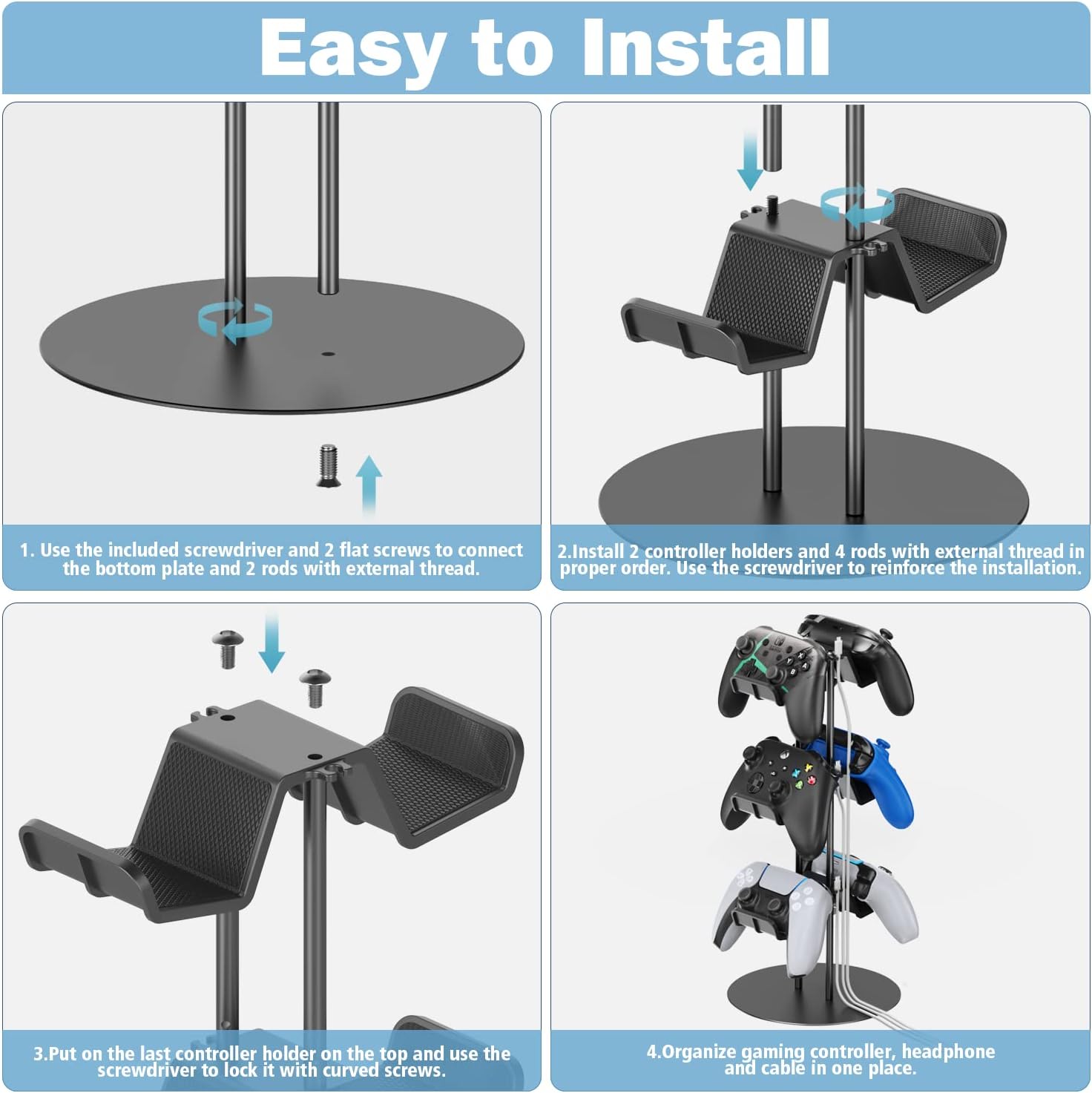 Easy to Install

1. Use the included screwdriver and 2 flat screws to connect the bottom plate and 2 rods with external thread.

2.Install 2 controller holders and 4 rods with external thread in proper order. Use the screwdriver to reinforce the installation.

3.Put on the last controller holder on the top and use the screwdriver to lock it with curved screws.

4.Organize gaming controller, headphone and cable in one place.