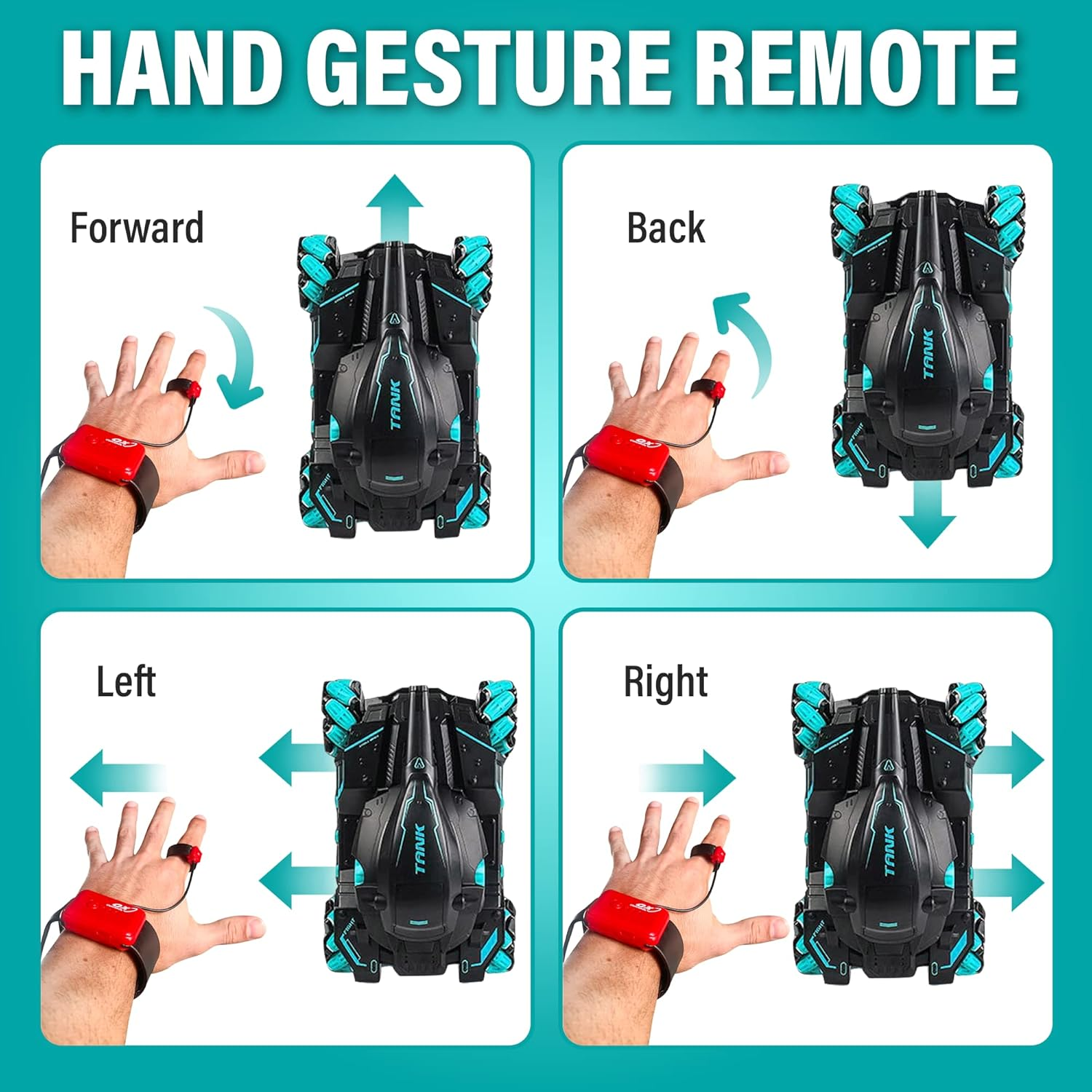 HAND GESTURE REMOTE

Forward

TANK

Back

TANK

Left

TANK

Right

TANK