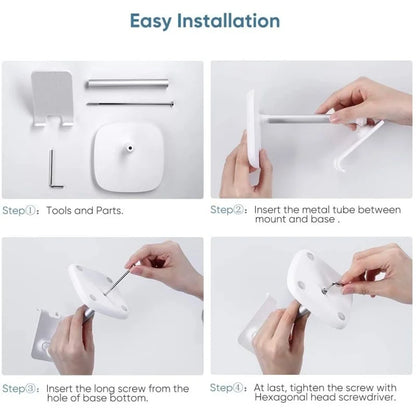 Easy Installation

Step①: Tools and Parts.

Step②: Insert the metal tube between mount and base .

Step③: Insert the long screw from the hole of base bottom.

Step④: At last, tighten the screw with Hexagonal head screwdriver.