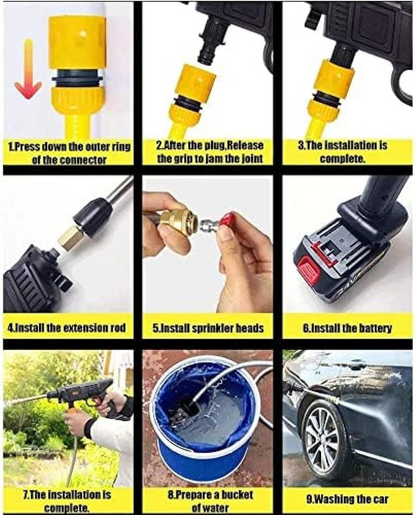 1.Press down the outer ring of the connector

2.After the plug,Release the grip to jam the joint

3.The installation is complete.

4.Install the extension rod

5.Install sprinkler heads

6.Install the battery

7.The installation is complete.

8.Prepare a bucket of water

9.Washing the car